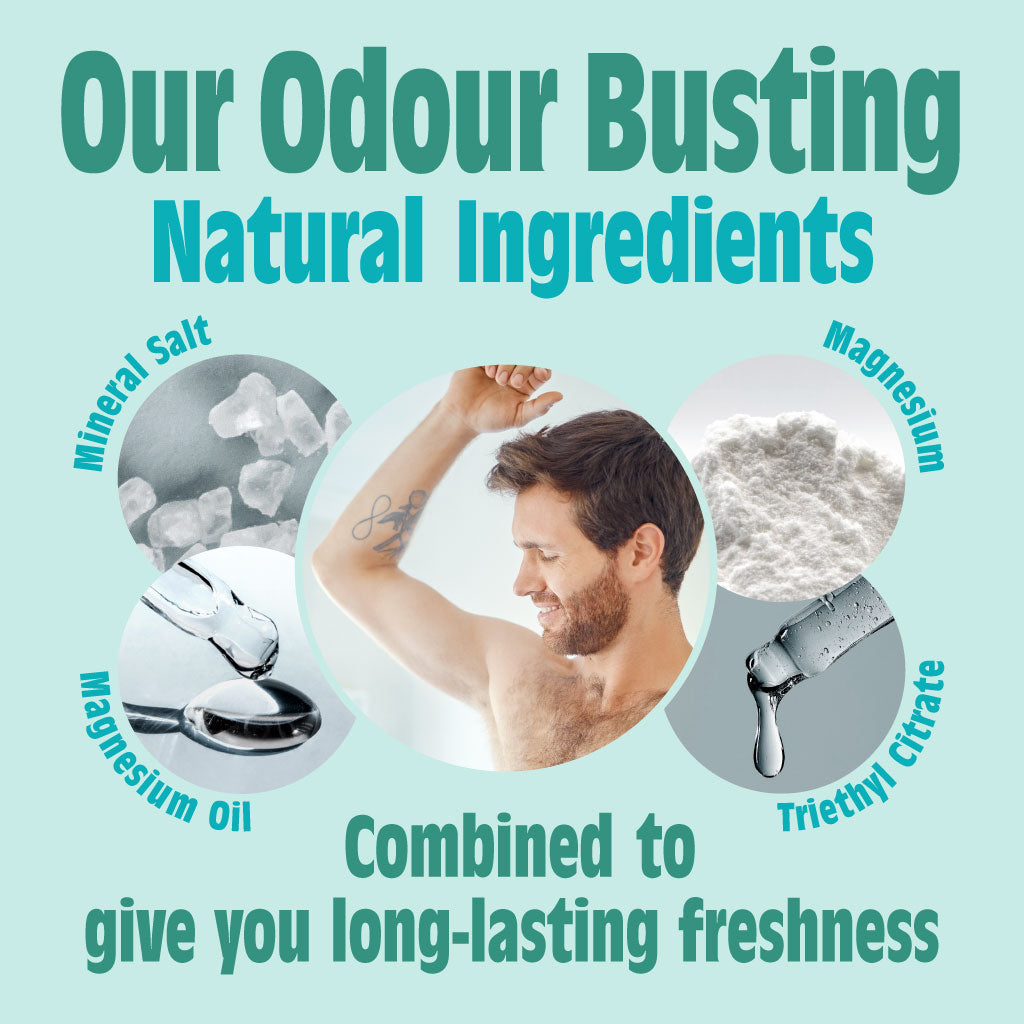 Our Odour Busting
Natural Ingredients

Mineral Salt

Magnesium

Magnesium Oil

Triethyl Citrate

Combined to
give you long-lasting freshness